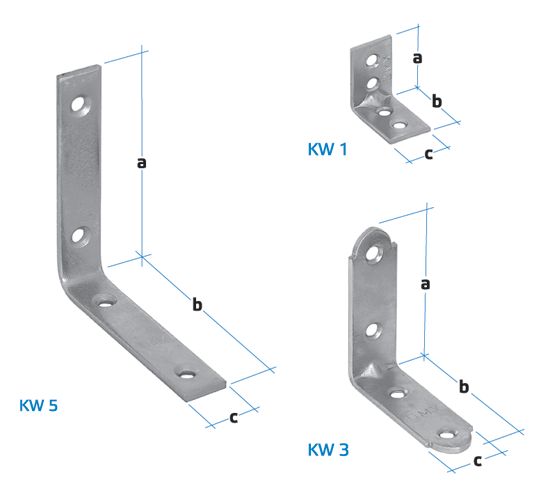 a
b
c
KW 5

a
b
c
KW 1

a
b
c
KW 3